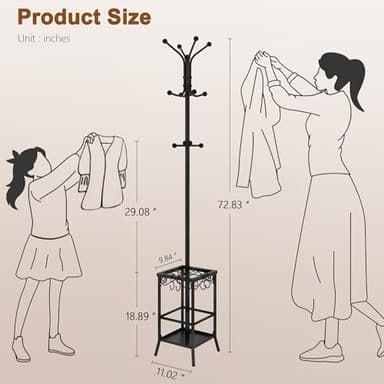 Product Size

Unit : inches

29.08 "

72.83 "

9.84 "

18.89 "

11.02 "