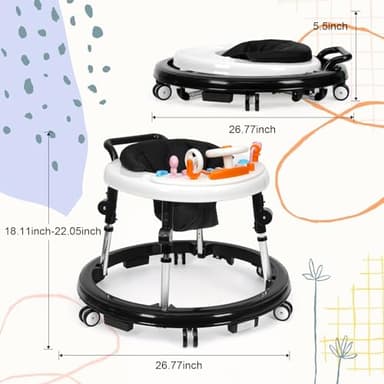 5.5inch

26.77inch

18.11inch-22.05inch

26.77inch