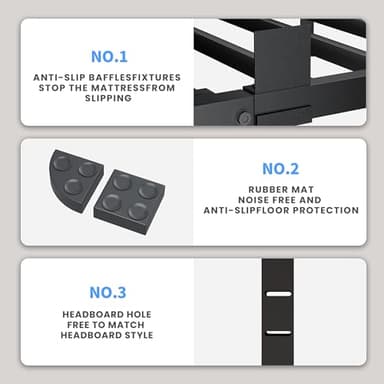 NO.1

ANTI-SLIP BAFFLESFIXTURES STOP THE MATTRESSFROM SLIPPING

NO.2

RUBBER MAT NOISE FREE AND ANTI-SLIPFLOOR PROTECTION

NO.3

HEADBOARD HOLE FREE TO MATCH HEADBOARD STYLE