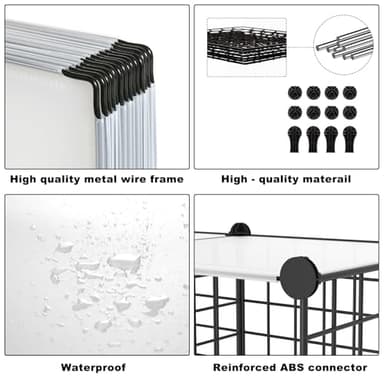 High quality metal wire frame

High - quality materail

Waterproof

Reinforced ABS connector