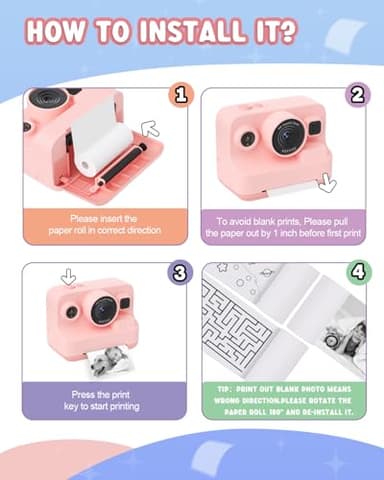 HOW TO INSTALL IT?

1

Please insert the paper roll in correct direction

2

To avoid blank prints, Please pull the paper out by 1 inch before first print

3

Press the print key to start printing

4

TIP: PRINT OUT BLANK PHOTO MEANS WRONG DIRECTION.PLEASE ROTATE THE PAPER ROLL 180° AND RE-INSTALL IT.