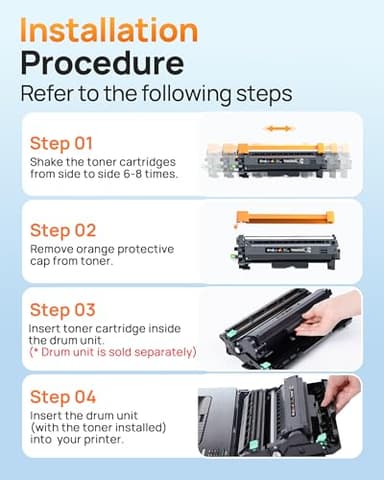 Installation Procedure
Refer to the following steps

Step 01
Shake the toner cartridges from side to side 6-8 times.

Step 02
Remove orange protective cap from toner.

Step 03
Insert toner cartridge inside the drum unit.
(* Drum unit is sold separately)

Step 04
Insert the drum unit (with the toner installed) into your printer.