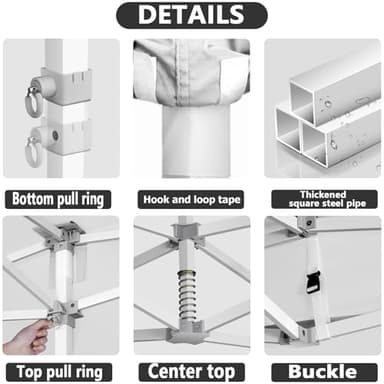 DETAILS

Bottom pull ring

Hook and loop tape

Thickened square steel pipe

Top pull ring

Center top

Buckle