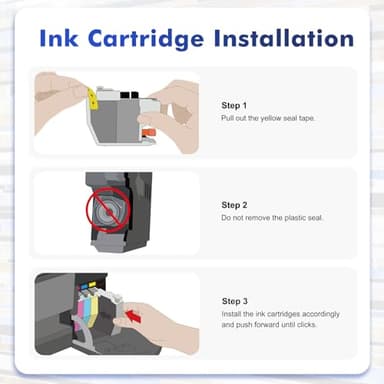 Ink Cartridge Installation

Step 1
Pull out the yellow seal tape.

Step 2
Do not remove the plastic seal.

Step 3
Install the ink cartridges accordingly and push forward until clicks.