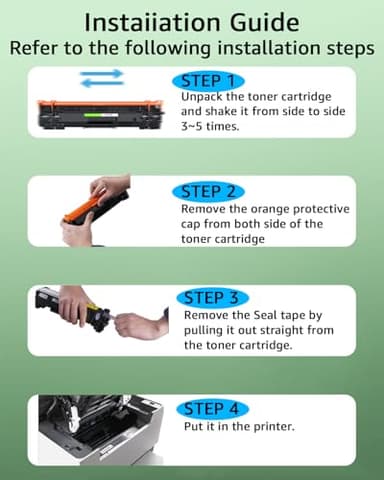 Instaiiation Guide
Refer to the following installation steps

STEP 1
Unpack the toner cartridge and shake it from side to side 3~5 times.

STEP 2
Remove the orange protective cap from both side of the toner cartridge

STEP 3
Remove the Seal tape by pulling it out straight from the toner cartridge.

STEP 4
Put it in the printer.