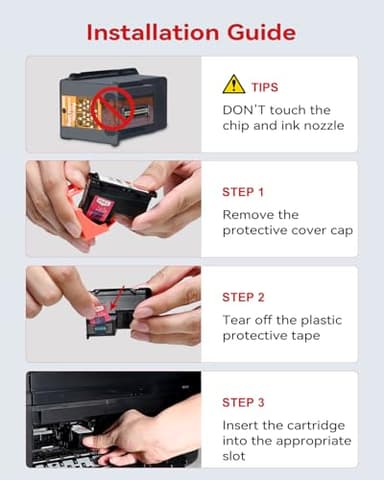 Installation Guide

TIPS
DON'T touch the chip and ink nozzle

STEP 1
Remove the protective cover cap

STEP 2
Tear off the plastic protective tape

STEP 3
Insert the cartridge into the appropriate slot