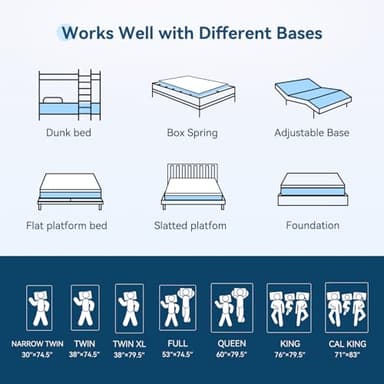 Works Well with Different Bases

Dunk bed

Box Spring

Adjustable Base

Flat platform bed

Slatted platfom

Foundation

NARROW TWIN
30"×74.5"

TWIN
38"×74.5"

TWIN XL
38"×79.5"

FULL
53"×74.5"

QUEEN
60"×79.5"

KING
76"×79.5"

CAL KING
71"×83"