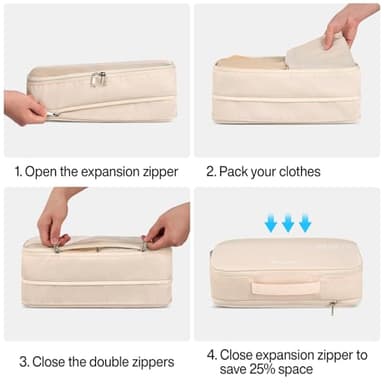 1. Open the expansion zipper

2. Pack your clothes

3. Close the double zippers

4. Close expansion zipper to save 25% space