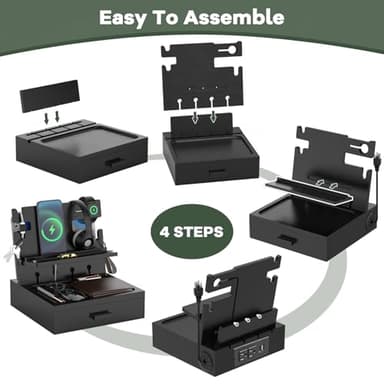 Easy To Assemble

4 STEPS