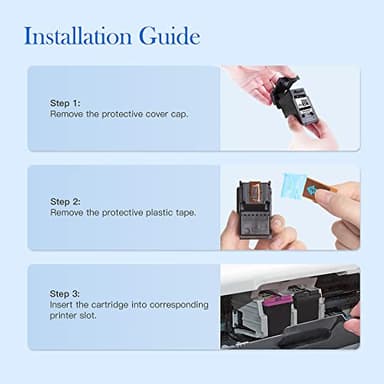 Installation Guide

Step 1:
Remove the protective cover cap.

Step 2:
Remove the protective plastic tape.

Step 3:
Insert the cartridge into corresponding printer slot.