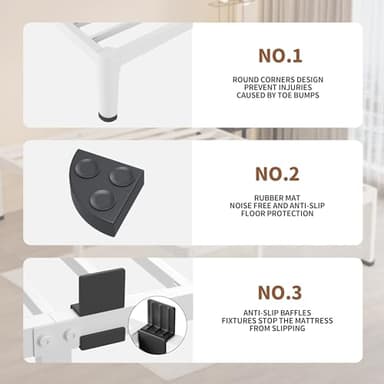 NO.1

ROUND CORNERS DESIGN
PREVENT INJURIES
CAUSED BY TOE BUMPS

NO.2

RUBBER MAT
NOISE FREE AND ANTI-SLIP
FLOOR PROTECTION

NO.3

ANTI-SLIP BAFFLES
FIXTURES STOP THE MATTRESS
FROM SLIPPING