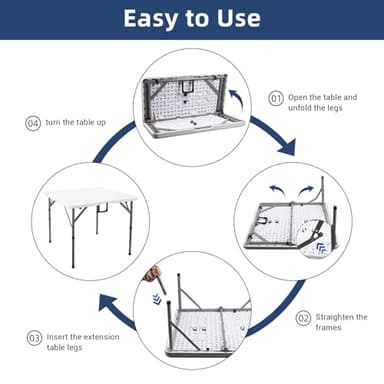 Easy to Use

01 Open the table and unfold the legs

02 Straighten the frames

03 Insert the extension table legs

04 turn the table up