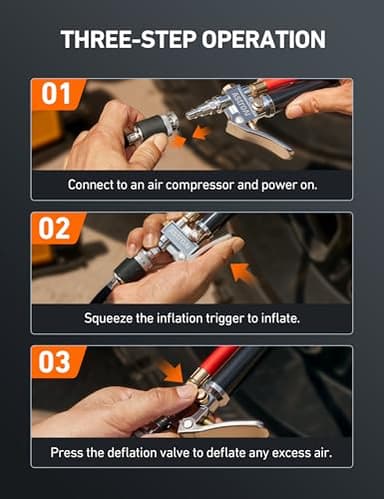 THREE-STEP OPERATION

01

Connect to an air compressor and power on.

02

Squeeze the inflation trigger to inflate.

03

Press the deflation valve to deflate any excess air.