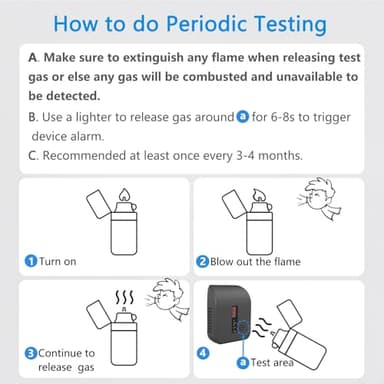 How to do Periodic Testing

A. Make sure to extinguish any flame when releasing test gas or else any gas will be combusted and unavailable to be detected.

B. Use a lighter to release gas around a for 6-8s to trigger device alarm.

C. Recommended at least once every 3-4 months.

1 Turn on

2 Blow out the flame

3 Continue to release gas

4

a Test area