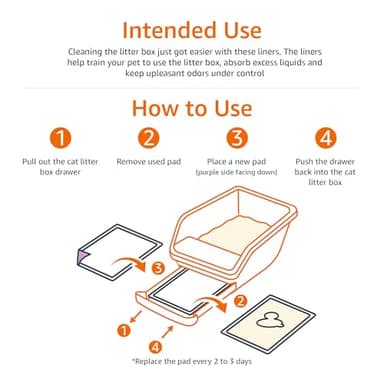 Intended Use

Cleaning the litter box just got easier with these liners. The liners help train your pet to use the litter box, absorb excess liquids and keep upleasant odors under control

How to Use

1
Pull out the cat litter box drawer

2
Remove used pad

3
Place a new pad
(purple side facing down)

4
Push the drawer back into the cat litter box

3

2

1

4

*Replace the pad every 2 to 3 days