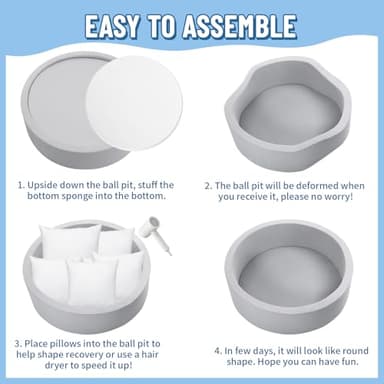 EASY TO ASSEMBLE

1. Upside down the ball pit, stuff the bottom sponge into the bottom.

2. The ball pit will be deformed when you receive it, please no worry!

3. Place pillows into the ball pit to help shape recovery or use a hair dryer to speed it up!

4. In few days, it will look like round shape. Hope you can have fun.