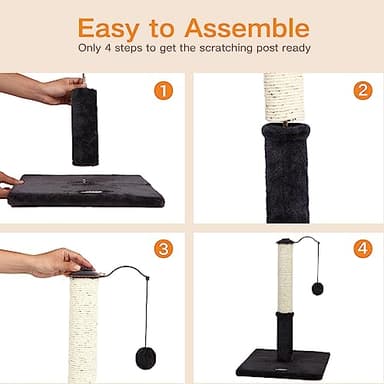 Easy to Assemble
Only 4 steps to get the scratching post ready

1

2

3

4