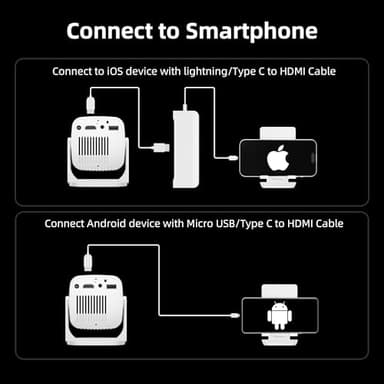 Connect to Smartphone

Connect to iOS device with lightning/Type C to HDMI Cable

Connect Android device with Micro USB/Type C to HDMI Cable