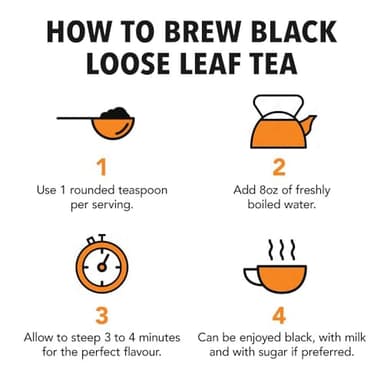 HOW TO BREW BLACK LOOSE LEAF TEA

1
Use 1 rounded teaspoon per serving.

2
Add 8oz of freshly boiled water.

3
Allow to steep 3 to 4 minutes for the perfect flavour.

4
Can be enjoyed black, with milk and with sugar if preferred.