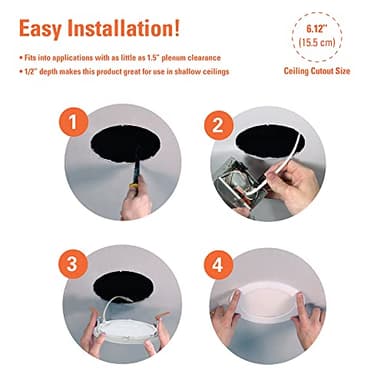 Easy Installation!

• Fits into applications with as little as 1.5" plenum clearance
• 1/2" depth makes this product great for use in shallow ceilings

6.12" (15.5 cm)

Ceiling Cutout Size

1

2

3

4