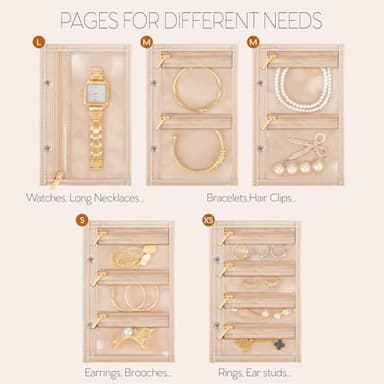 PAGES FOR DIFFERENT NEEDS

L

M

M

Watches, Long Necklaces...

Bracelets,Hair Clips...

S

XS

Earrings, Brooches...

Rings, Ear studs...