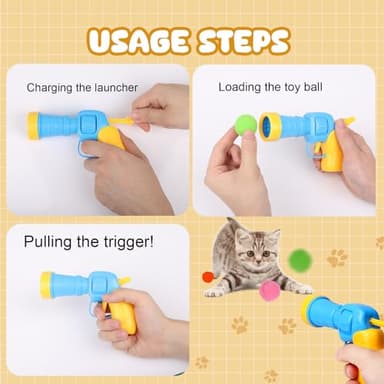 USAGE STEPS

Charging the launcher

Loading the toy ball

Pulling the trigger!