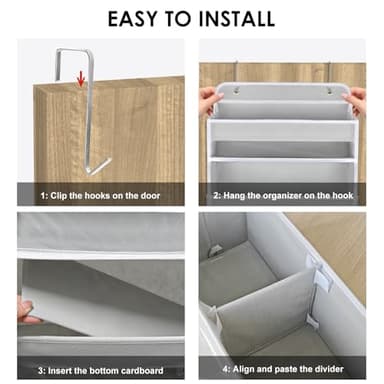 EASY TO INSTALL

1: Clip the hooks on the door

2: Hang the organizer on the hook

3: Insert the bottom cardboard

4: Align and paste the divider