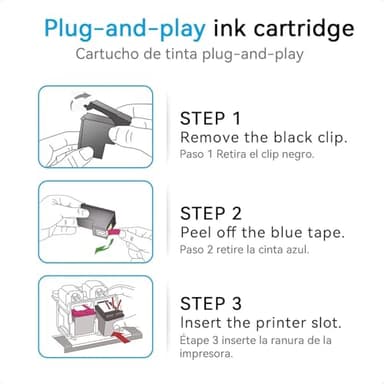 Plug-and-play ink cartridge
Cartucho de tinta plug-and-play

STEP 1
Remove the black clip.
Paso 1 Retira el clip negro.

STEP 2
Peel off the blue tape.
Paso 2 retire la cinta azul.

STEP 3
Insert the printer slot.
Étape 3 inserte la ranura de la impresora.