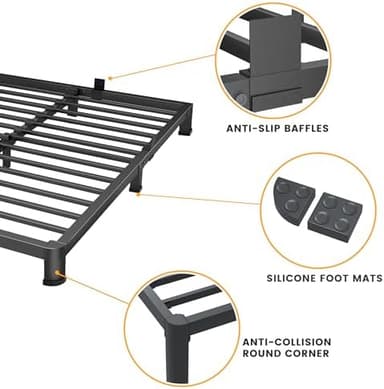 ANTI-SLIP BAFFLES

SILICONE FOOT MATS

ANTI-COLLISION
ROUND CORNER