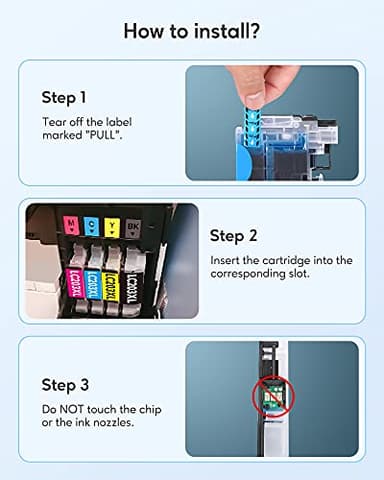 How to install?

Step 1

Tear off the label marked "PULL".

M C Y BK

LC203XL LC203XL LC203XL LC203XL

Step 2

Insert the cartridge into the corresponding slot.

Step 3

Do NOT touch the chip or the ink nozzles.