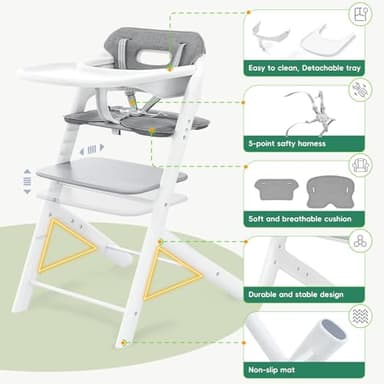 Easy to clean, Detachable tray

5-point safty harness

Soft and breathable cushion

Durable and stable design

Non-slip mat