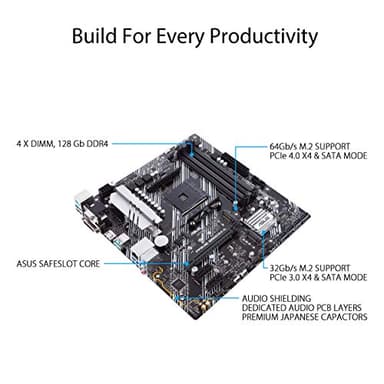 Build For Every Productivity

4 X DIMM, 128 Gb DDR4

64Gb/s M.2 SUPPORT
PCIe 4.0 X4 & SATA MODE

ASUS SAFESLOT CORE

32Gb/s M.2 SUPPORT
PCIe 3.0 X4 & SATA MODE

AUDIO SHIELDING
DEDICATED AUDIO PCB LAYERS
PREMIUM JAPANESE CAPACTORS