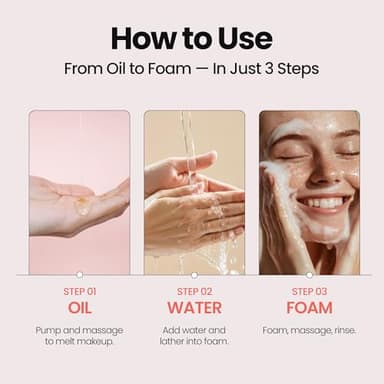 How to Use

From Oil to Foam — In Just 3 Steps

STEP 01
OIL
Pump and massage to melt makeup.

STEP 02
WATER
Add water and lather into foam.

STEP 03
FOAM
Foam, massage, rinse.