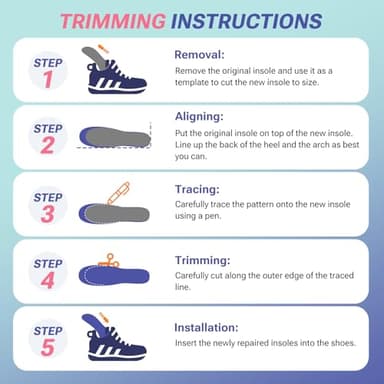 TRIMMING INSTRUCTIONS

STEP 1

Removal:
Remove the original insole and use it as a template to cut the new insole to size.

STEP 2

Aligning:
Put the original insole on top of the new insole. Line up the back of the heel and the arch as best you can.

STEP 3

Tracing:
Carefully trace the pattern onto the new insole using a pen.

STEP 4

Trimming:
Carefully cut along the outer edge of the traced line.

STEP 5

Installation:
Insert the newly repaired insoles into the shoes.