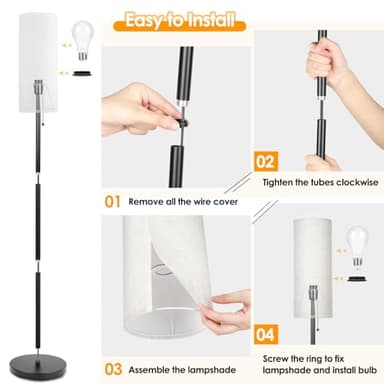 Easy to Install

01 Remove all the wire cover

02 Tighten the tubes clockwise

03 Assemble the lampshade

04 Screw the ring to fix lampshade and install bulb