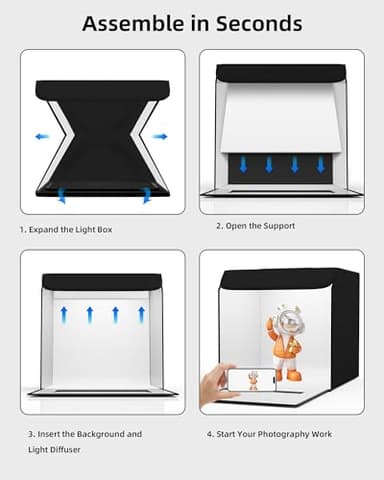 Assemble in Seconds

1. Expand the Light Box

2. Open the Support

3. Insert the Background and Light Diffuser

4. Start Your Photography Work