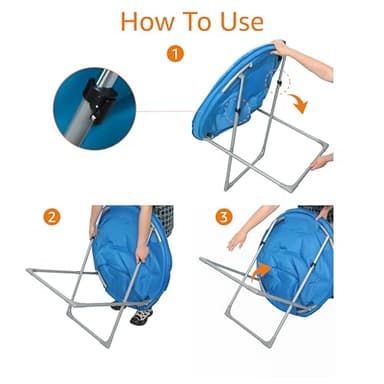 How To Use

1

2

3