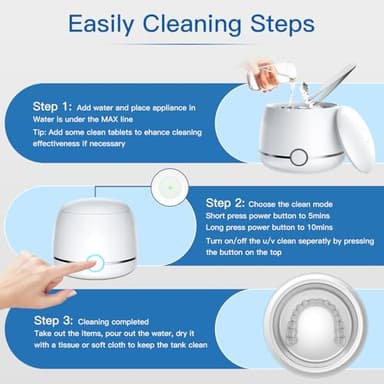 Easily Cleaning Steps

Step 1: Add water and place appliance in Water is under the MAX line
Tip: Add some clean tablets to ehance cleaning effectiveness if necessary

Step 2: Choose the clean mode
Short press power button to 5mins
Long press power button to 10mins
Turn on/off the u/v clean seperatly by pressing the button on the top

Step 3: Cleaning completed
Take out the items, pour out the water, dry it with a tissue or soft cloth to keep the tank clean