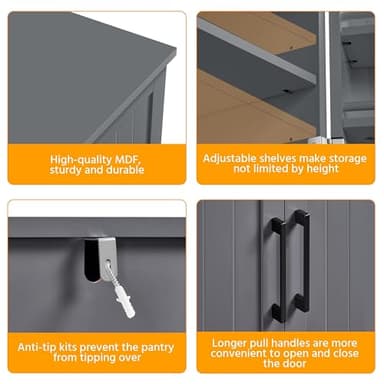 High-quality MDF, sturdy and durable

Adjustable shelves make storage not limited by height

Anti-tip kits prevent the pantry from tipping over

Longer pull handles are more convenient to open and close the door