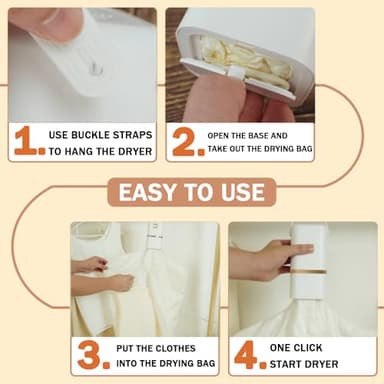 1. USE BUCKLE STRAPS TO HANG THE DRYER

2. OPEN THE BASE AND TAKE OUT THE DRYING BAG

EASY TO USE

3. PUT THE CLOTHES INTO THE DRYING BAG

4. ONE CLICK START DRYER