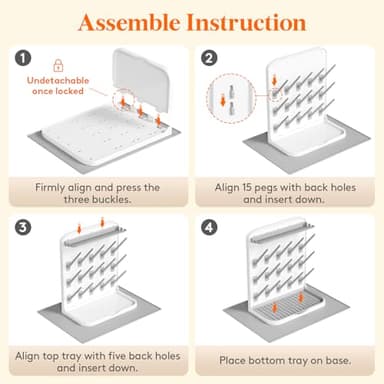 Assemble Instruction

1

Undetachable once locked

Firmly align and press the three buckles.

2

Align 15 pegs with back holes and insert down.

3

Align top tray with five back holes and insert down.

4

Place bottom tray on base.