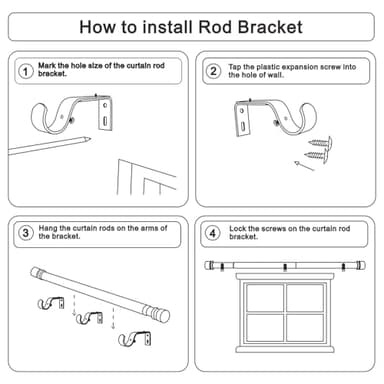 How to install Rod Bracket

1 Mark the hole size of the curtain rod bracket.

2 Tap the plastic expansion screw into the hole of wall.

3 Hang the curtain rods on the arms of the bracket.

4 Lock the screws on the curtain rod bracket.