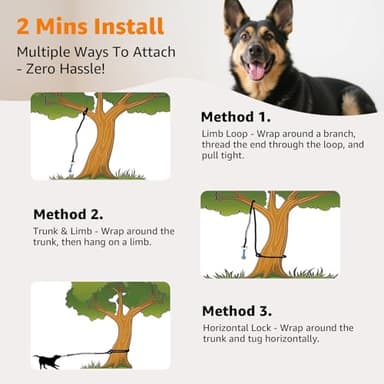 2 Mins Install

Multiple Ways To Attach - Zero Hassle!

Method 1.

Limb Loop - Wrap around a branch, thread the end through the loop, and pull tight.

Method 2.

Trunk & Limb - Wrap around the trunk, then hang on a limb.

Method 3.

Horizontal Lock - Wrap around the trunk and tug horizontally.