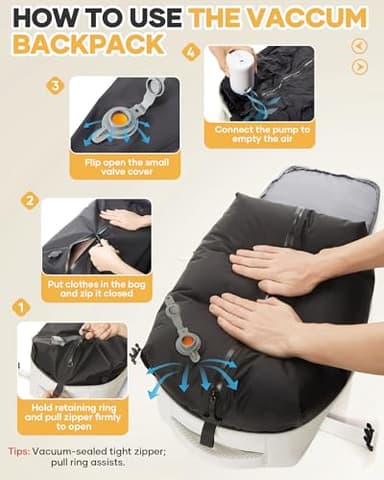 HOW TO USE THE VACCUM BACKPACK

4

Connect the pump to empty the air

3

Flip open the small valve cover

2

Put clothes in the bag and zip it closed

1

Hold retaining ring and pull zipper firmly to open

Tips: Vacuum-sealed tight zipper; pull ring assists.