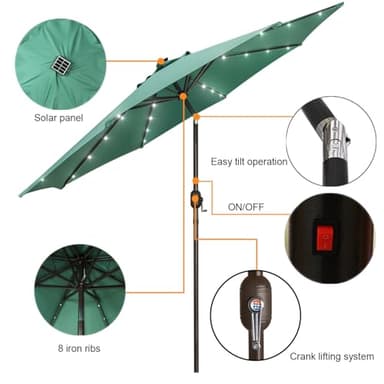 Solar panel

Easy tilt operation

ON/OFF

8 iron ribs

Crank lifting system