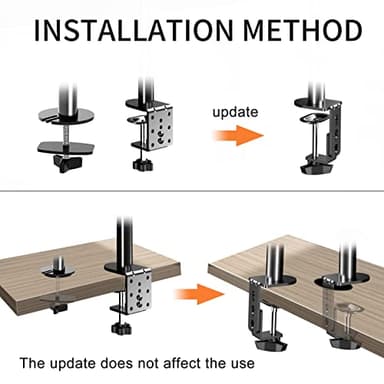 INSTALLATION METHOD

update

The update does not affect the use