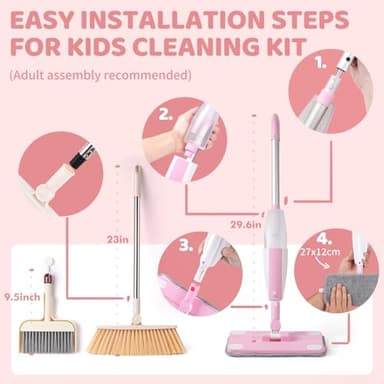 EASY INSTALLATION STEPS FOR KIDS CLEANING KIT

(Adult assembly recommended)

1.

2.

23in

29.6in

3.

4.

27x12cm

9.5inch