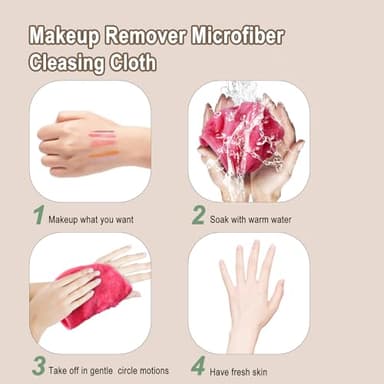 Makeup Remover Microfiber Cleasing Cloth

1 Makeup what you want

2 Soak with warm water

3 Take off in gentle circle motions

4 Have fresh skin