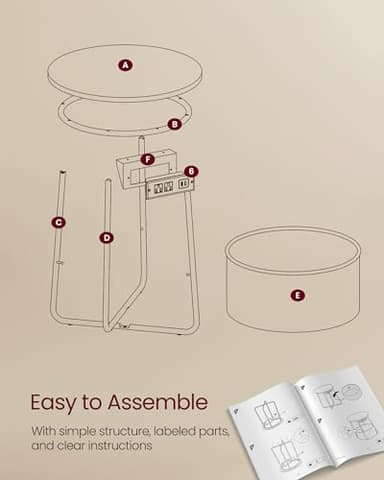 A

B

F

G

C

D

E

Easy to Assemble

With simple structure, labeled parts, and clear instructions