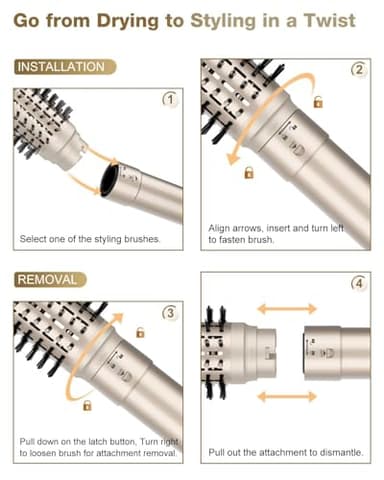 Go from Drying to Styling in a Twist

INSTALLATION

1

Select one of the styling brushes.

2

Align arrows, insert and turn left to fasten brush.

REMOVAL

3

Pull down on the latch button, Turn right to loosen brush for attachment removal.

4

Pull out the attachment to dismantle.